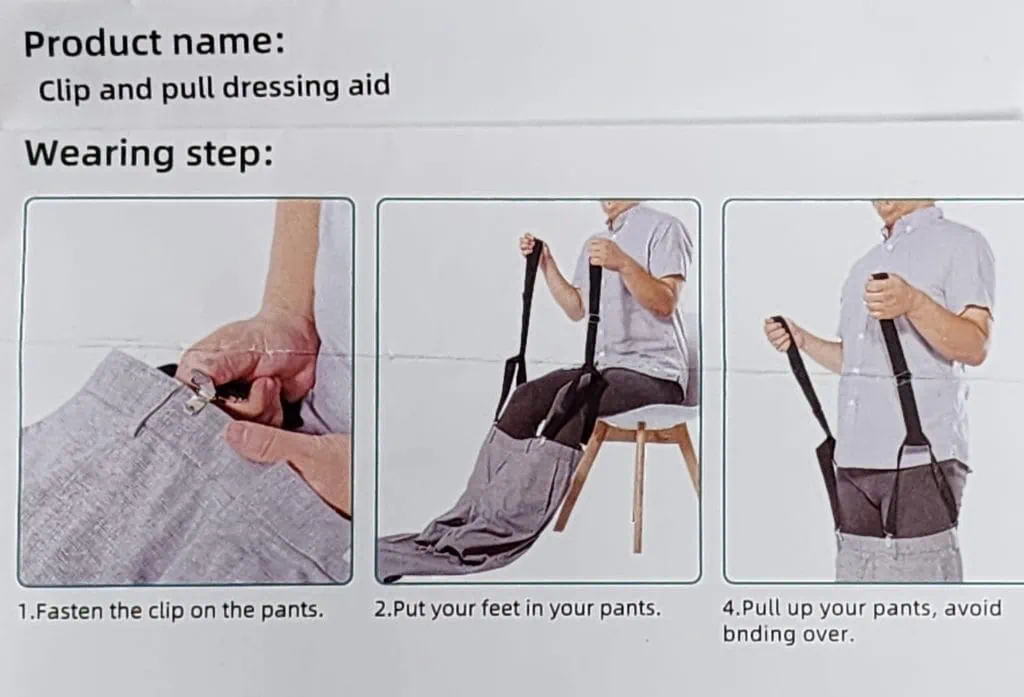 Product name:
Clip and pull dressing aid

Wearing step:

1.Fasten the clip on the pants.

2.Put your feet in your pants.

4.Pull up your pants, avoid bnding over.